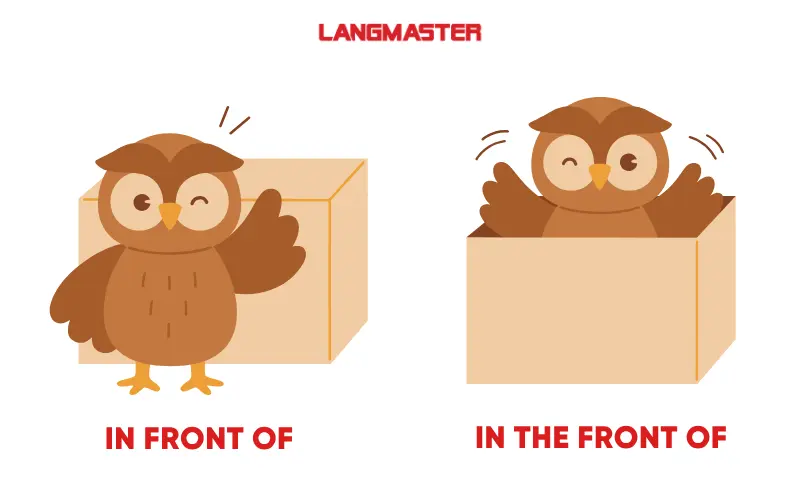 LANGMASTER

IN FRONT OF

IN THE FRONT OF