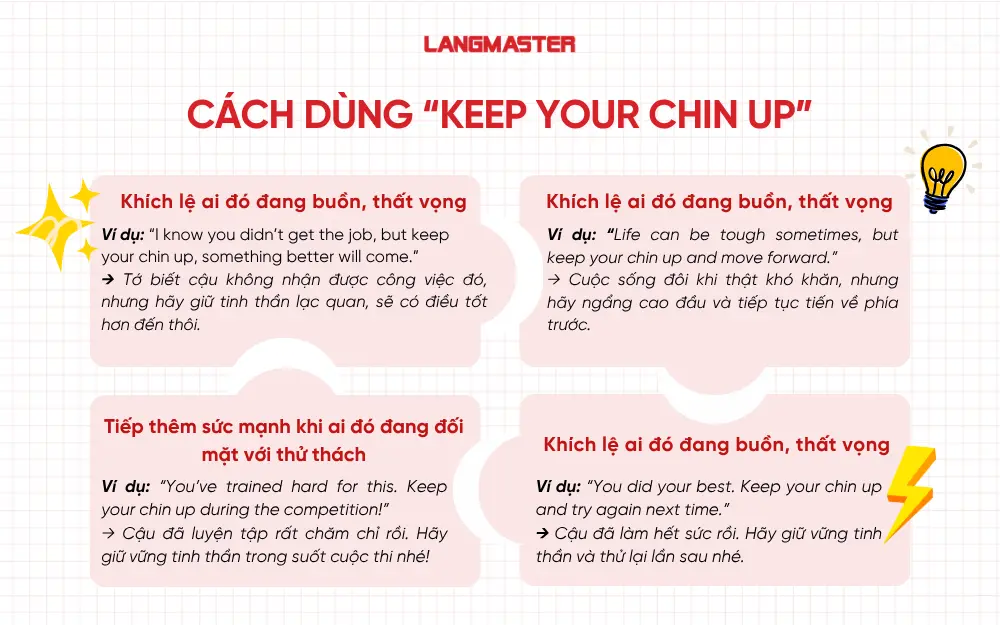 LANGMASTER

CÁCH DÙNG “KEEP YOUR CHIN UP”

Khích lệ ai đó đang buồn, thất vọng

Ví dụ: “I know you didn’t get the job, but keep your chin up, something better will come.”
→ Tớ biết cậu không nhận được công việc đó, nhưng hãy giữ tinh thần lạc quan, sẽ có điều tốt hơn đến thôi.

Khích lệ ai đó đang buồn, thất vọng

Ví dụ: “Life can be tough sometimes, but keep your chin up and move forward.”
→ Cuộc sống đôi khi thật khó khăn, nhưng hãy ngẩng cao đầu và tiếp tục tiến về phía trước.

Tiếp thêm sức mạnh khi ai đó đang đối mặt với thử thách

Ví dụ: “You’ve trained hard for this. Keep your chin up during the competition!”
→ Cậu đã luyện tập rất chăm chỉ rồi. Hãy giữ vững tinh thần trong suốt cuộc thi nhé!

Khích lệ ai đó đang buồn, thất vọng

Ví dụ: “You did your best. Keep your chin up and try again next time.”
→ Cậu đã làm hết sức rồi. Hãy giữ vững tinh thần và thử lại lần sau nhé.