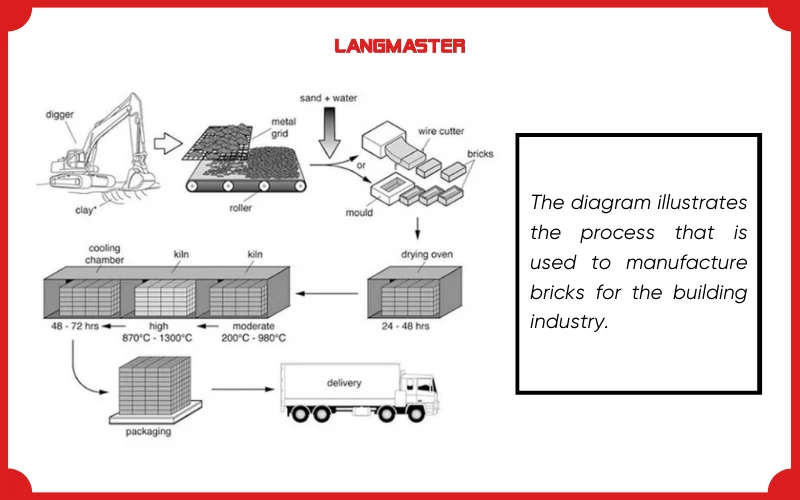 LANGMASTER

digger

clay*

metal grid

roller

sand + water

or

wire cutter

bricks

mould

drying oven

24 - 48 hrs

cooling chamber

kiln

kiln

48 - 72 hrs

high 870°C - 1300°C

moderate 200°C - 980°C

packaging

delivery

The diagram illustrates the process that is used to manufacture bricks for the building industry.